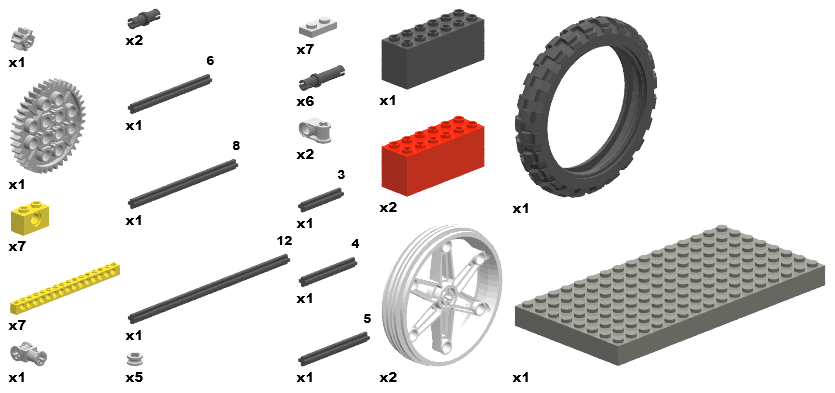 x1

x1

x7

x7

x1

x2

6

x1

8

x1

12

x1

x5

x7

x6

x2

3

x1

4

x1

5

x1

x1

x2

x2

x1

x1